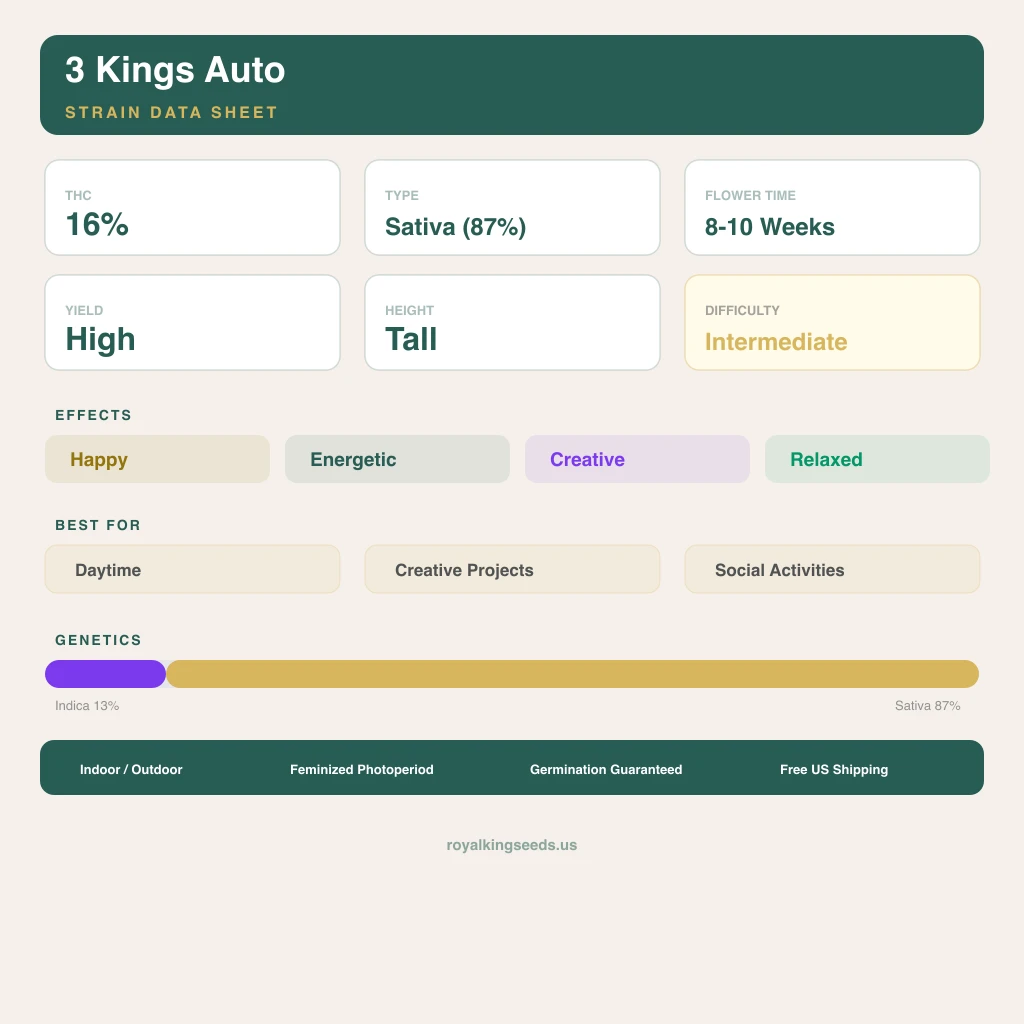 3 Kings Auto
STRAIN DATA SHEET

THC
16%

TYPE
Sativa (87%)

FLOWER TIME
8-10 Weeks

YIELD
High

HEIGHT
Tall

DIFFICULTY
Intermediate

EFFECTS
Happy
Energetic
Creative
Relaxed

BEST FOR
Daytime
Creative Projects
Social Activities

GENETICS
Indica 13%
Sativa 87%

Indoor / Outdoor
Feminized Photoperiod
Germination Guaranteed
Free US Shipping

royalkingseeds.us