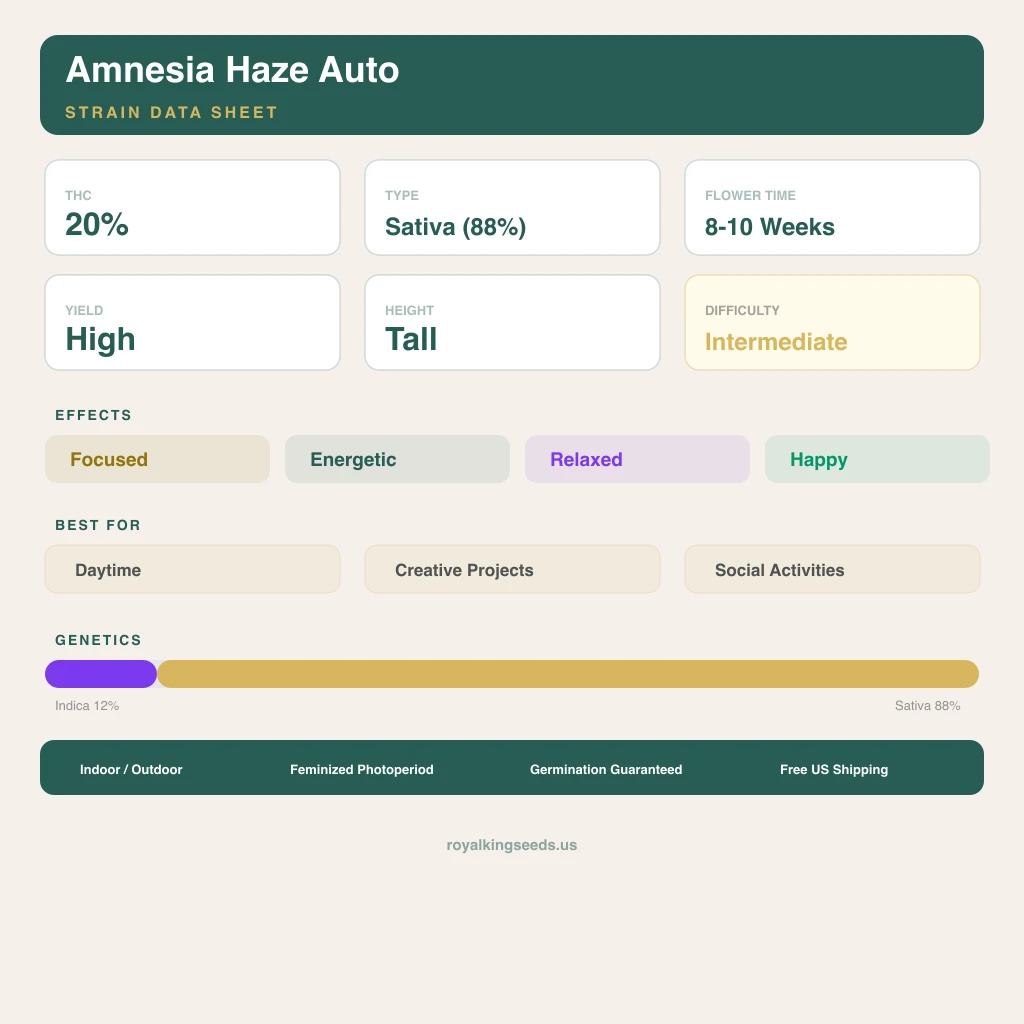 Amnesia Haze Auto
STRAIN DATA SHEET

THC
20%

TYPE
Sativa (88%)

FLOWER TIME
8-10 Weeks

YIELD
High

HEIGHT
Tall

DIFFICULTY
Intermediate

EFFECTS
Focused
Energetic
Relaxed
Happy

BEST FOR
Daytime
Creative Projects
Social Activities

GENETICS
Indica 12%
Sativa 88%

Indoor / Outdoor
Feminized Photoperiod
Germination Guaranteed
Free US Shipping

royalkingseeds.us