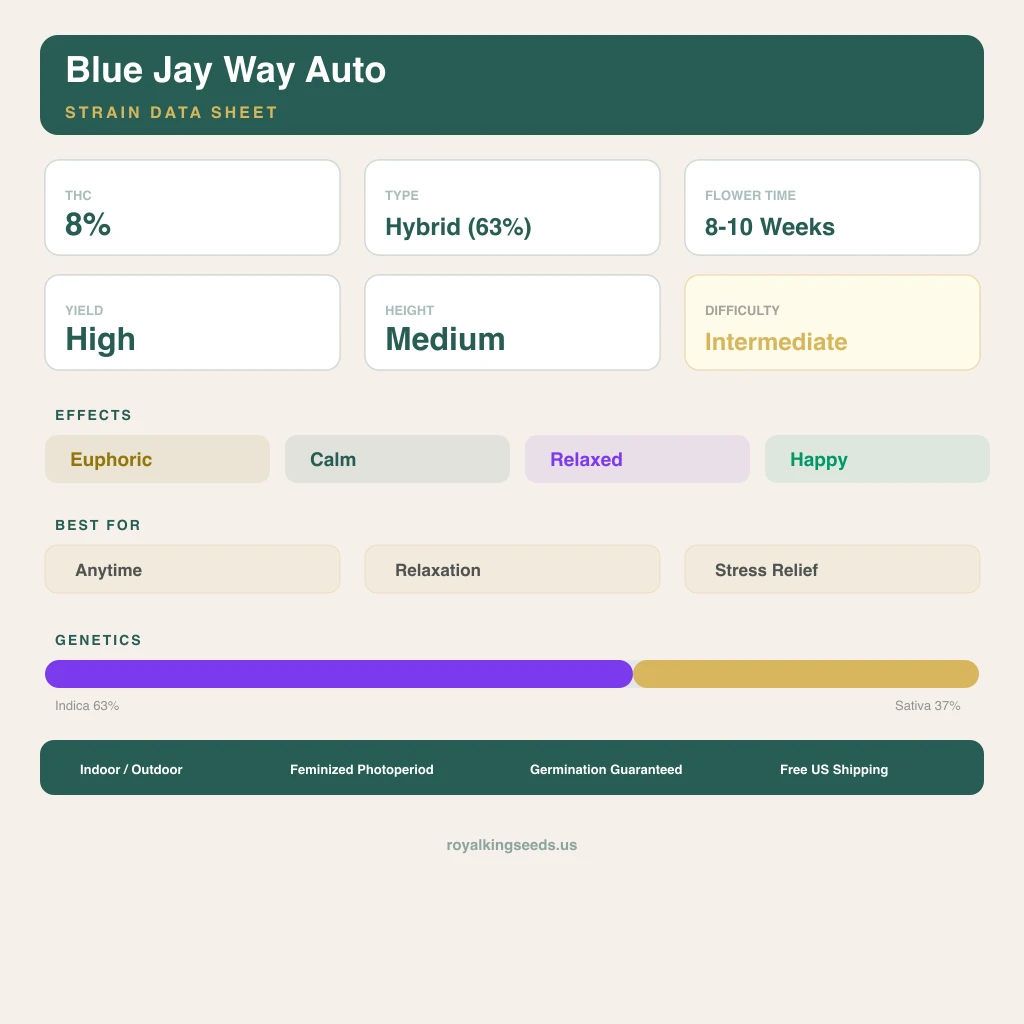 Blue Jay Way Auto

STRAIN DATA SHEET

THC
8%

TYPE
Hybrid (63%)

FLOWER TIME
8-10 Weeks

YIELD
High

HEIGHT
Medium

DIFFICULTY
Intermediate

EFFECTS

Euphoric

Calm

Relaxed

Happy

BEST FOR

Anytime

Relaxation

Stress Relief

GENETICS

Indica 63%

Sativa 37%

Indoor / Outdoor

Feminized Photoperiod

Germination Guaranteed

Free US Shipping

royalkingseeds.us