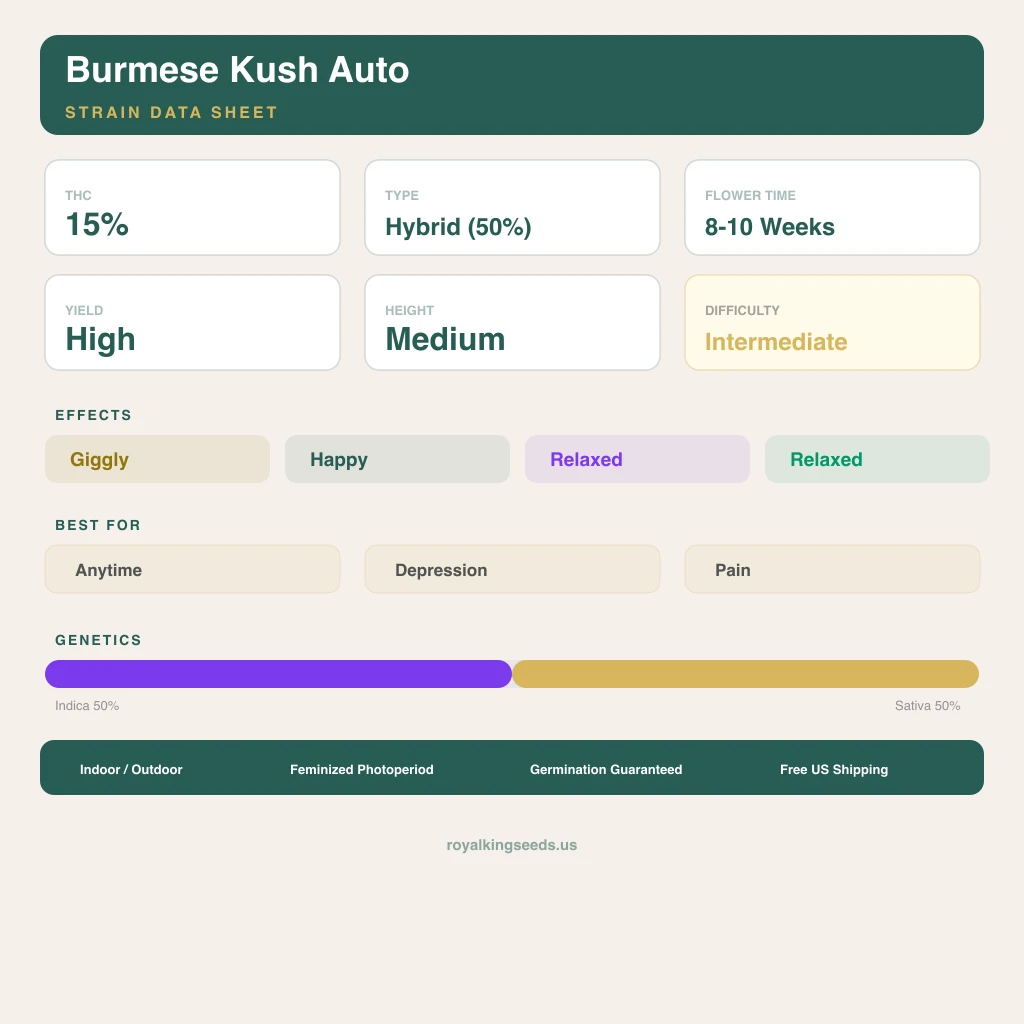 Burmese Kush Auto
STRAIN DATA SHEET

THC
15%

TYPE
Hybrid (50%)

FLOWER TIME
8-10 Weeks

YIELD
High

HEIGHT
Medium

DIFFICULTY
Intermediate

EFFECTS
Giggly
Happy
Relaxed
Relaxed

BEST FOR
Anytime
Depression
Pain

GENETICS
Indica 50%
Sativa 50%

Indoor / Outdoor
Feminized Photoperiod
Germination Guaranteed
Free US Shipping

royalkingseeds.us