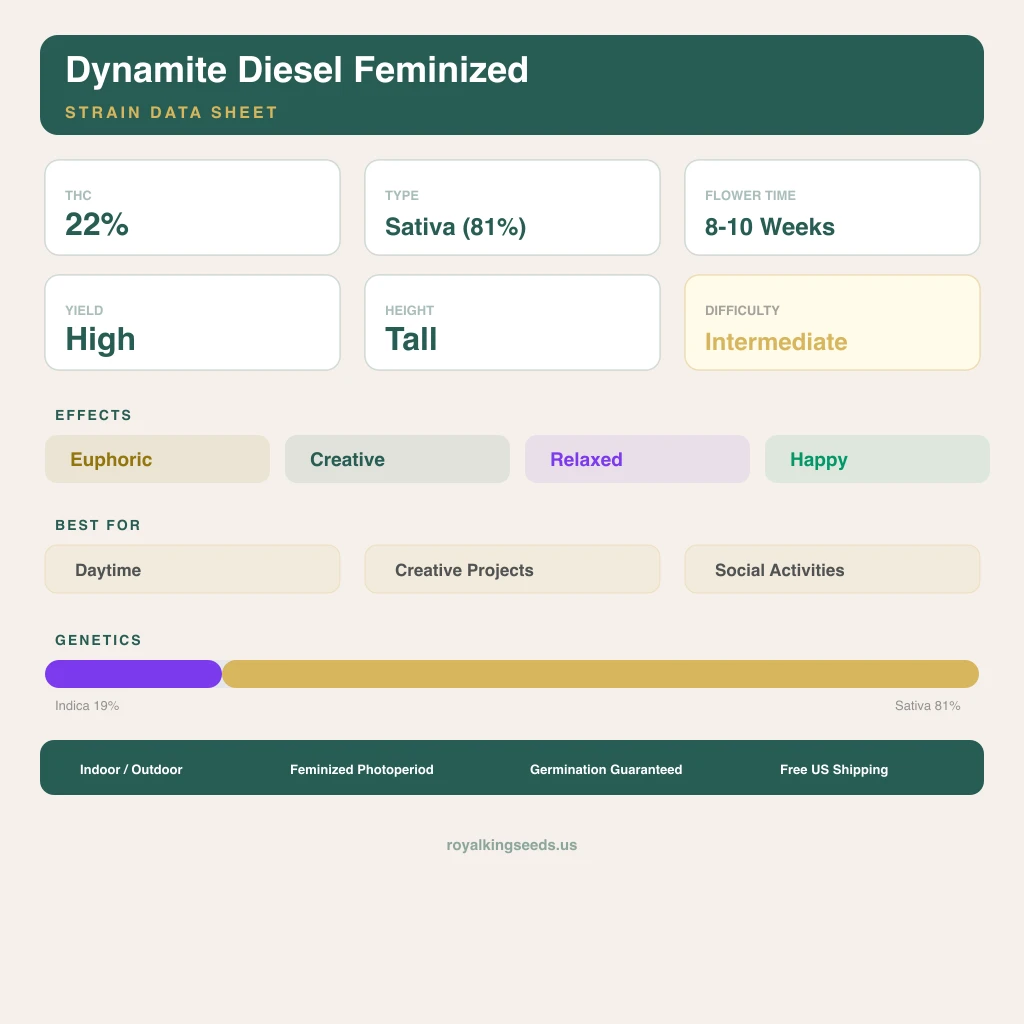 Dynamite Diesel Feminized
STRAIN DATA SHEET

THC
22%

TYPE
Sativa (81%)

FLOWER TIME
8-10 Weeks

YIELD
High

HEIGHT
Tall

DIFFICULTY
Intermediate

EFFECTS
Euphoric
Creative
Relaxed
Happy

BEST FOR
Daytime
Creative Projects
Social Activities

GENETICS
Indica 19%
Sativa 81%

Indoor / Outdoor
Feminized Photoperiod
Germination Guaranteed
Free US Shipping

royalkingseeds.us