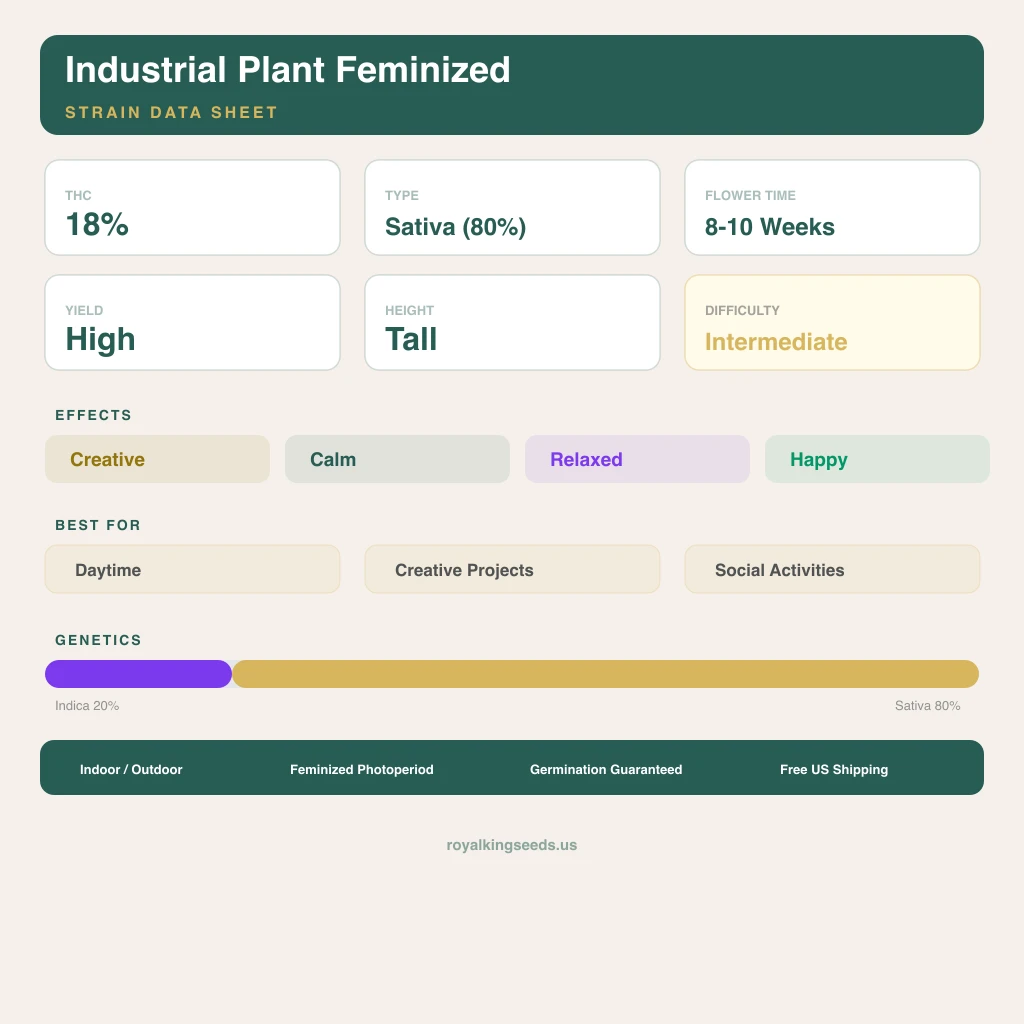 Industrial Plant Feminized
STRAIN DATA SHEET

THC
18%

TYPE
Sativa (80%)

FLOWER TIME
8-10 Weeks

YIELD
High

HEIGHT
Tall

DIFFICULTY
Intermediate

EFFECTS
Creative
Calm
Relaxed
Happy

BEST FOR
Daytime
Creative Projects
Social Activities

GENETICS
Indica 20%
Sativa 80%

Indoor / Outdoor
Feminized Photoperiod
Germination Guaranteed
Free US Shipping

royalkingseeds.us