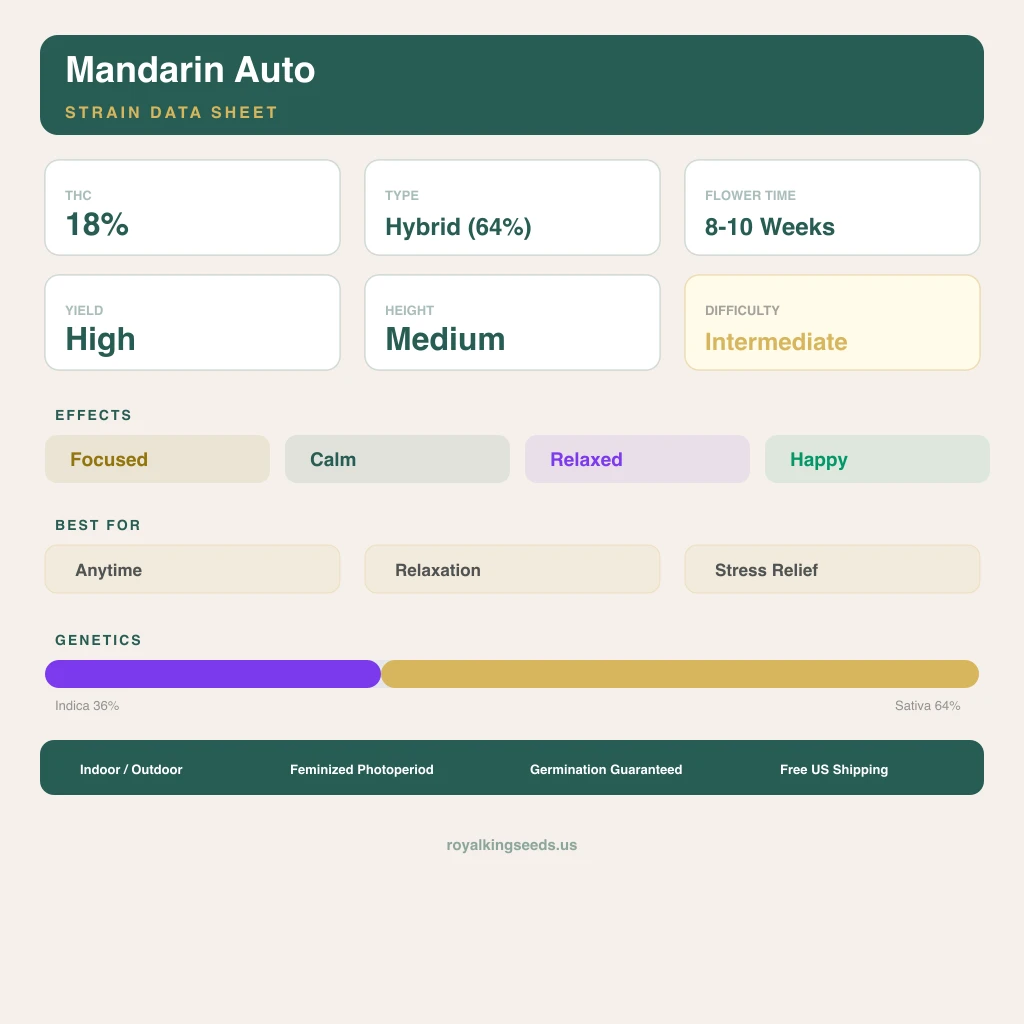 Mandarin Auto
STRAIN DATA SHEET

THC
18%

TYPE
Hybrid (64%)

FLOWER TIME
8-10 Weeks

YIELD
High

HEIGHT
Medium

DIFFICULTY
Intermediate

EFFECTS
Focused
Calm
Relaxed
Happy

BEST FOR
Anytime
Relaxation
Stress Relief

GENETICS
Indica 36%
Sativa 64%

Indoor / Outdoor
Feminized Photoperiod
Germination Guaranteed
Free US Shipping

royalkingseeds.us