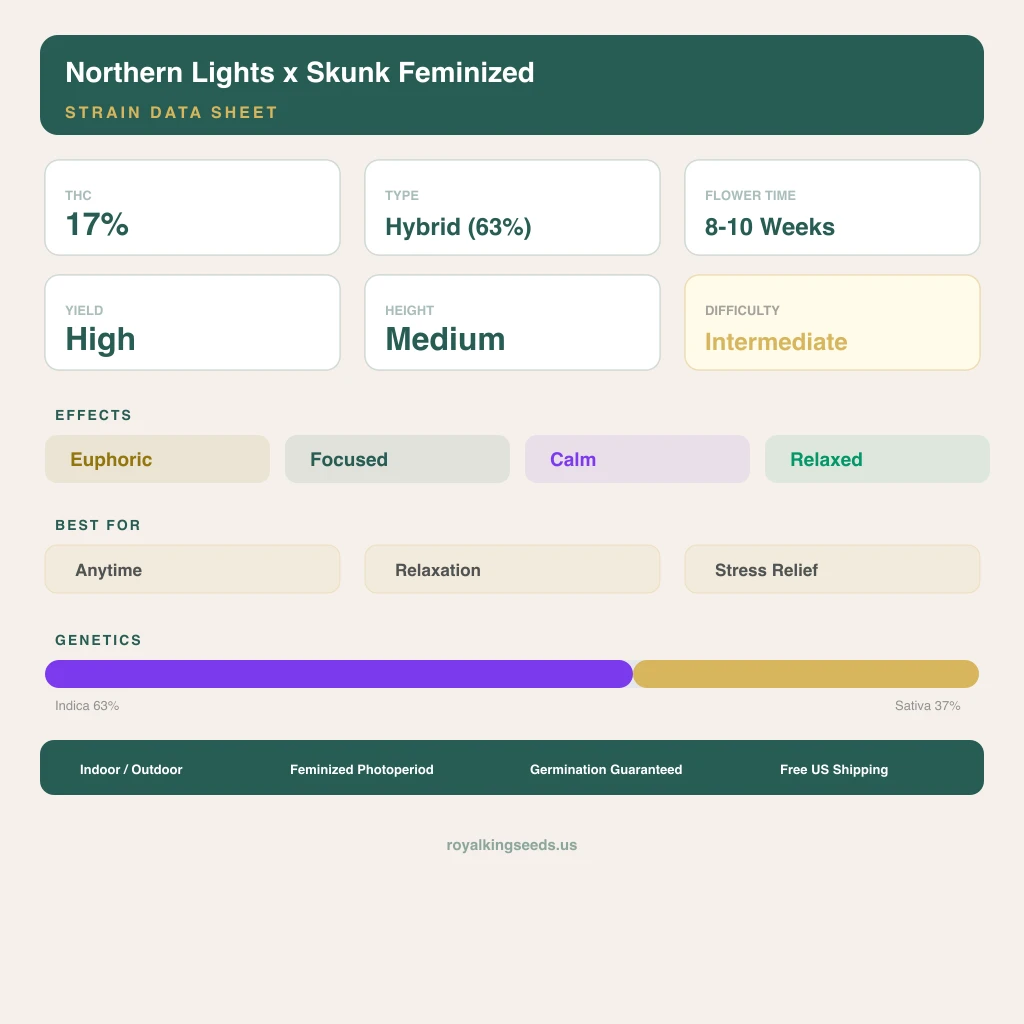 Northern Lights x Skunk Feminized
STRAIN DATA SHEET

THC
17%

TYPE
Hybrid (63%)

FLOWER TIME
8-10 Weeks

YIELD
High

HEIGHT
Medium

DIFFICULTY
Intermediate

EFFECTS
Euphoric
Focused
Calm
Relaxed

BEST FOR
Anytime
Relaxation
Stress Relief

GENETICS
Indica 63%
Sativa 37%

Indoor / Outdoor
Feminized Photoperiod
Germination Guaranteed
Free US Shipping

royalkingseeds.us