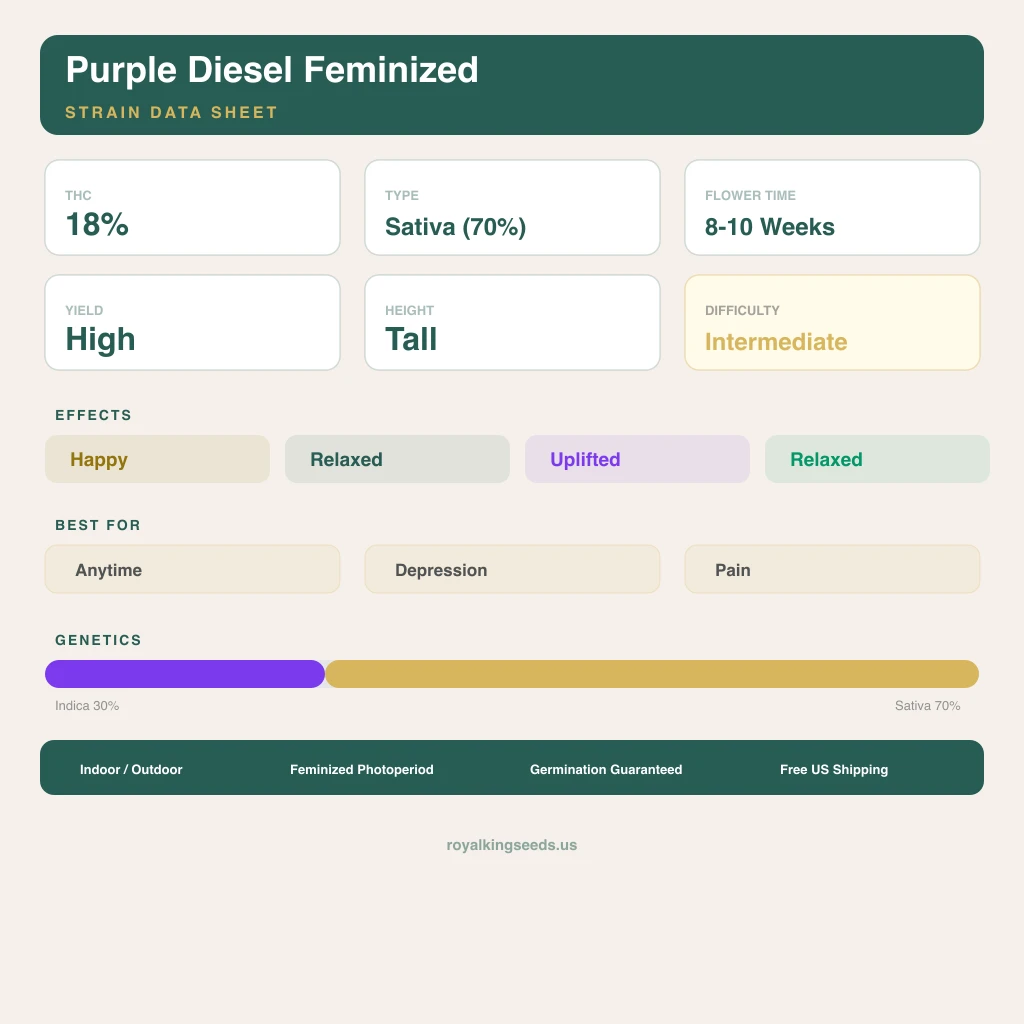 Purple Diesel Feminized

STRAIN DATA SHEET

THC
18%

TYPE
Sativa (70%)

FLOWER TIME
8-10 Weeks

YIELD
High

HEIGHT
Tall

DIFFICULTY
Intermediate

EFFECTS

Happy

Relaxed

Uplifted

Relaxed

BEST FOR

Anytime

Depression

Pain

GENETICS

Indica 30%

Sativa 70%

Indoor / Outdoor

Feminized Photoperiod

Germination Guaranteed

Free US Shipping

royalkingseeds.us