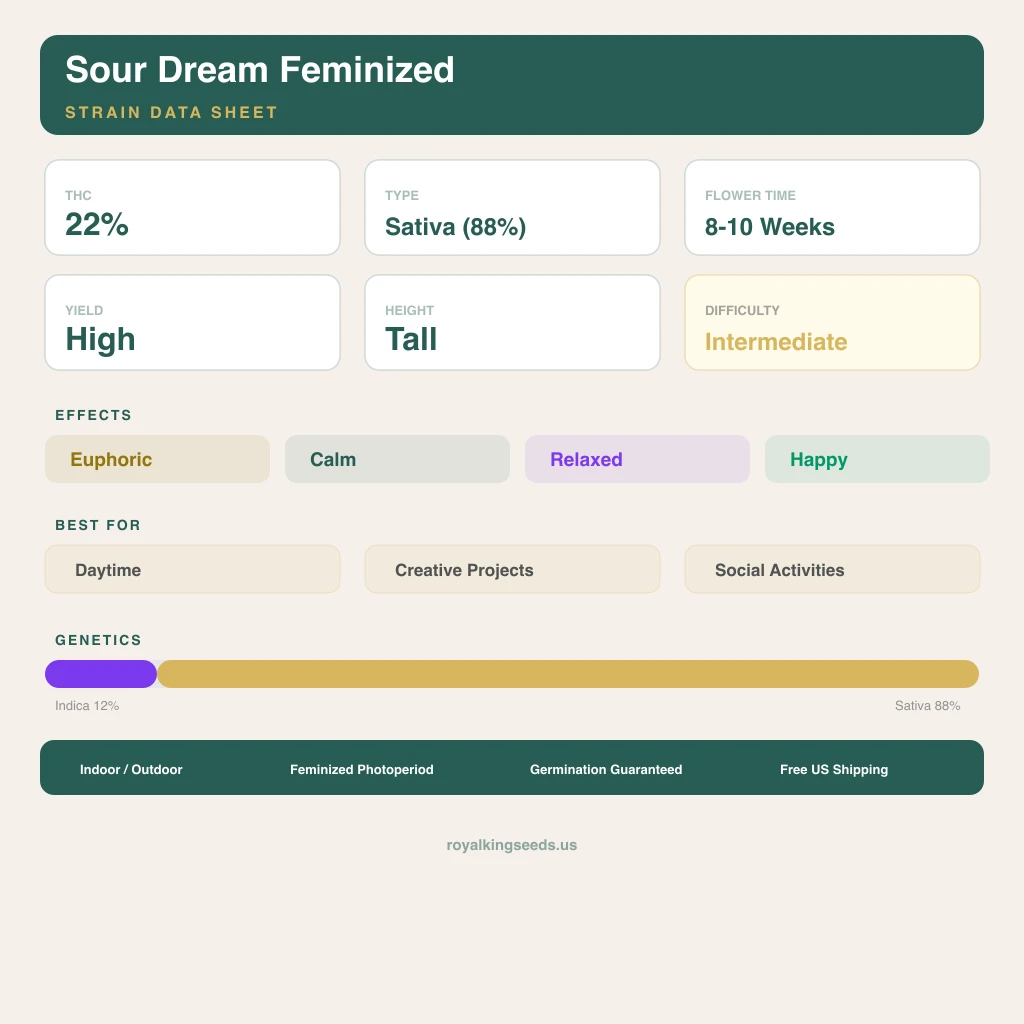 Sour Dream Feminized
STRAIN DATA SHEET

THC
22%

TYPE
Sativa (88%)

FLOWER TIME
8-10 Weeks

YIELD
High

HEIGHT
Tall

DIFFICULTY
Intermediate

EFFECTS
Euphoric
Calm
Relaxed
Happy

BEST FOR
Daytime
Creative Projects
Social Activities

GENETICS
Indica 12%
Sativa 88%

Indoor / Outdoor
Feminized Photoperiod
Germination Guaranteed
Free US Shipping

royalkingseeds.us