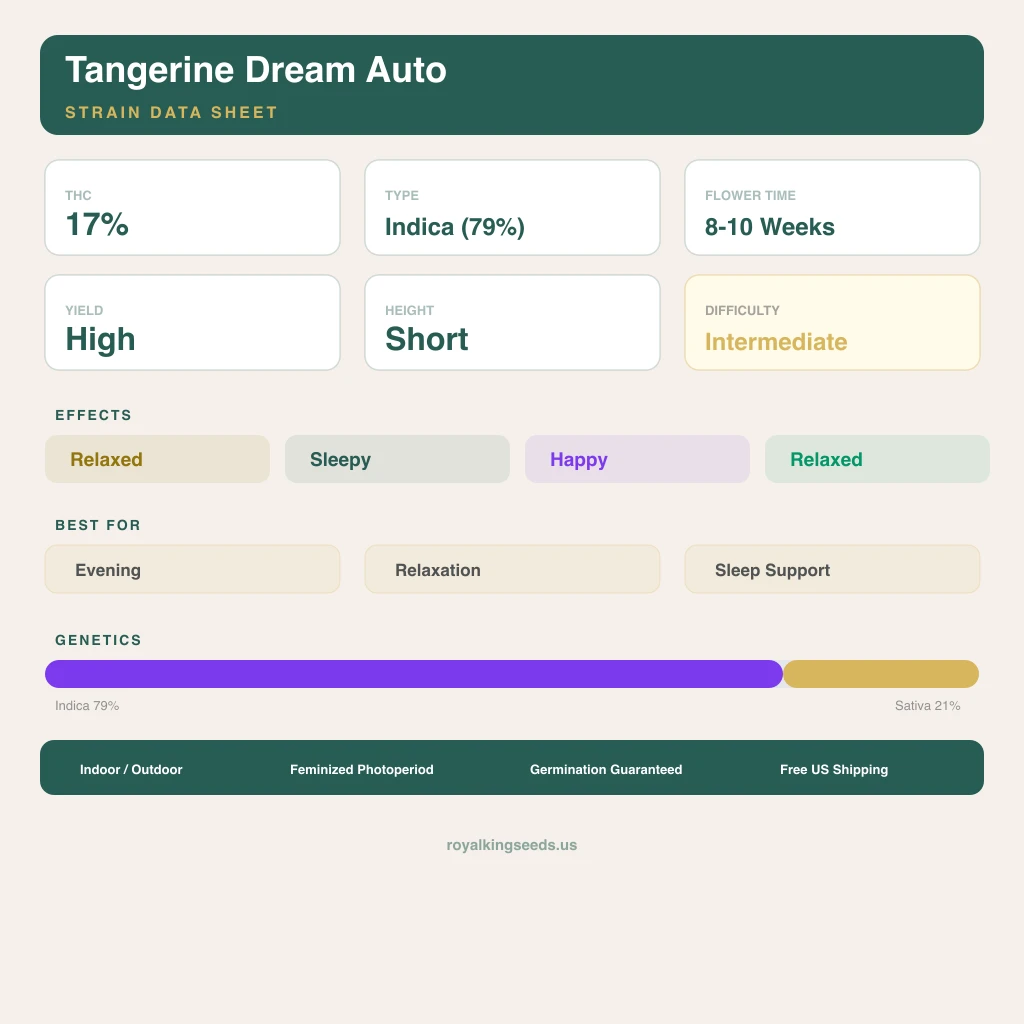 Tangerine Dream Auto

STRAIN DATA SHEET

THC
17%

TYPE
Indica (79%)

FLOWER TIME
8-10 Weeks

YIELD
High

HEIGHT
Short

DIFFICULTY
Intermediate

EFFECTS

Relaxed

Sleepy

Happy

Relaxed

BEST FOR

Evening

Relaxation

Sleep Support

GENETICS

Indica 79%

Sativa 21%

Indoor / Outdoor

Feminized Photoperiod

Germination Guaranteed

Free US Shipping

royalkingseeds.us