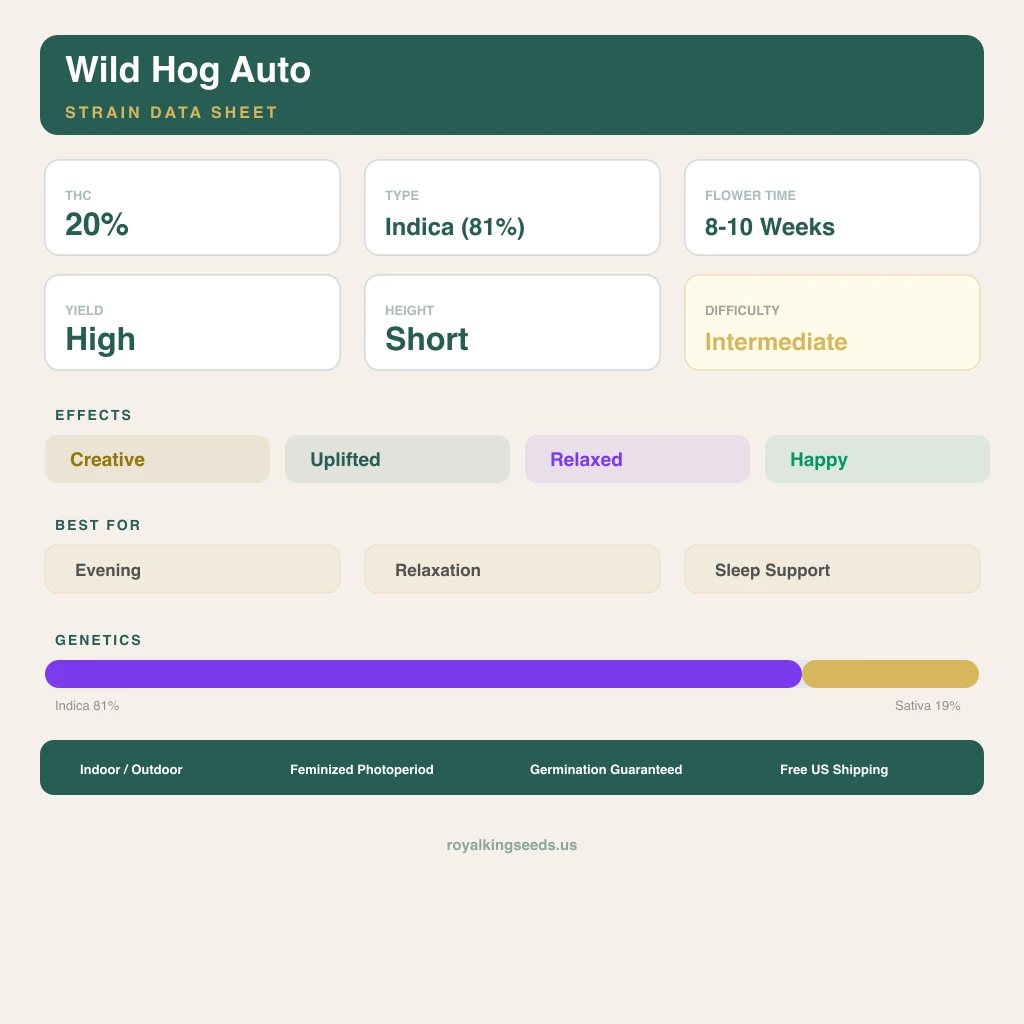 Wild Hog Auto
STRAIN DATA SHEET

THC
20%

TYPE
Indica (81%)

FLOWER TIME
8-10 Weeks

YIELD
High

HEIGHT
Short

DIFFICULTY
Intermediate

EFFECTS
Creative
Uplifted
Relaxed
Happy

BEST FOR
Evening
Relaxation
Sleep Support

GENETICS
Indica 81%
Sativa 19%

Indoor / Outdoor
Feminized Photoperiod
Germination Guaranteed
Free US Shipping

royalkingseeds.us